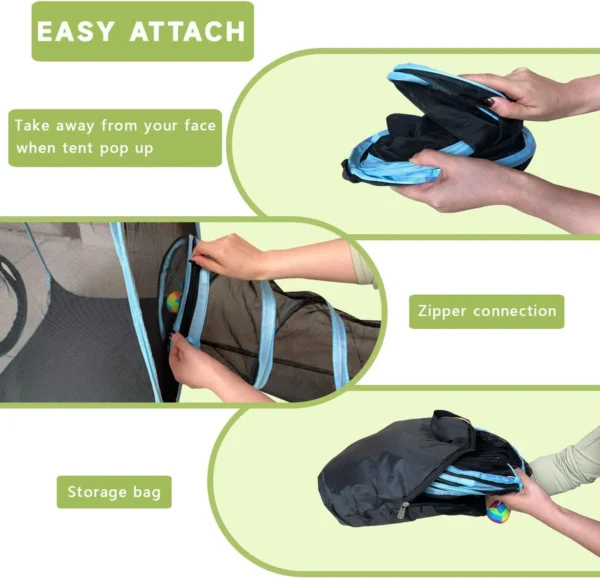 EASY ATTACH

Take away from your face when tent pop up

Zipper connection

Storage bag